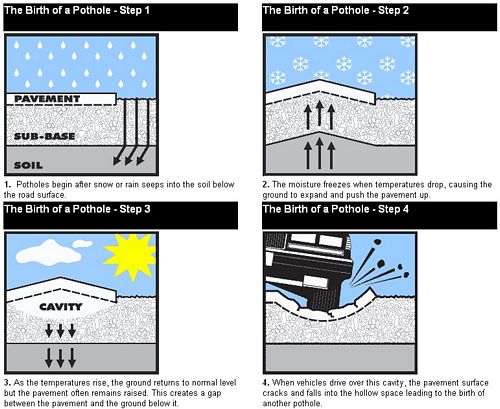 The Birth of a Pothole - Step 1

PAVEMENT

SUB-BASE

SOIL

1. Potholes begin after snow or rain seeps into the soil below the road surface.

The Birth of a Pothole - Step 2

2. The moisture freezes when temperatures drop, causing the ground to expand and push the pavement up.

The Birth of a Pothole - Step 3

CAVITY

3. As the temperatures rise, the ground returns to normal level but the pavement often remains raised. This creates a gap between the pavement and the ground below it.

The Birth of a Pothole - Step 4

4. When vehicles drive over this cavity, the pavement surface cracks and falls into the hollow space leading to the birth of another pothole.